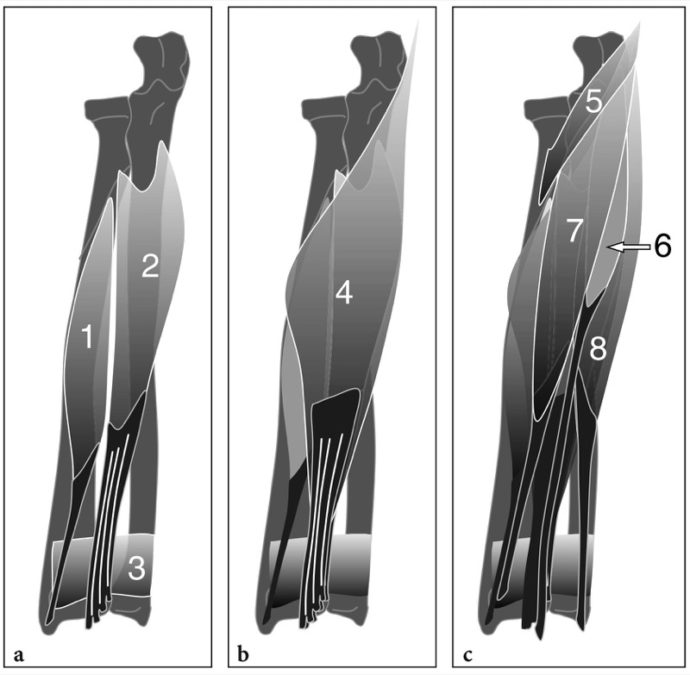 2
1
3
a
4
b
5
7
6
8
c