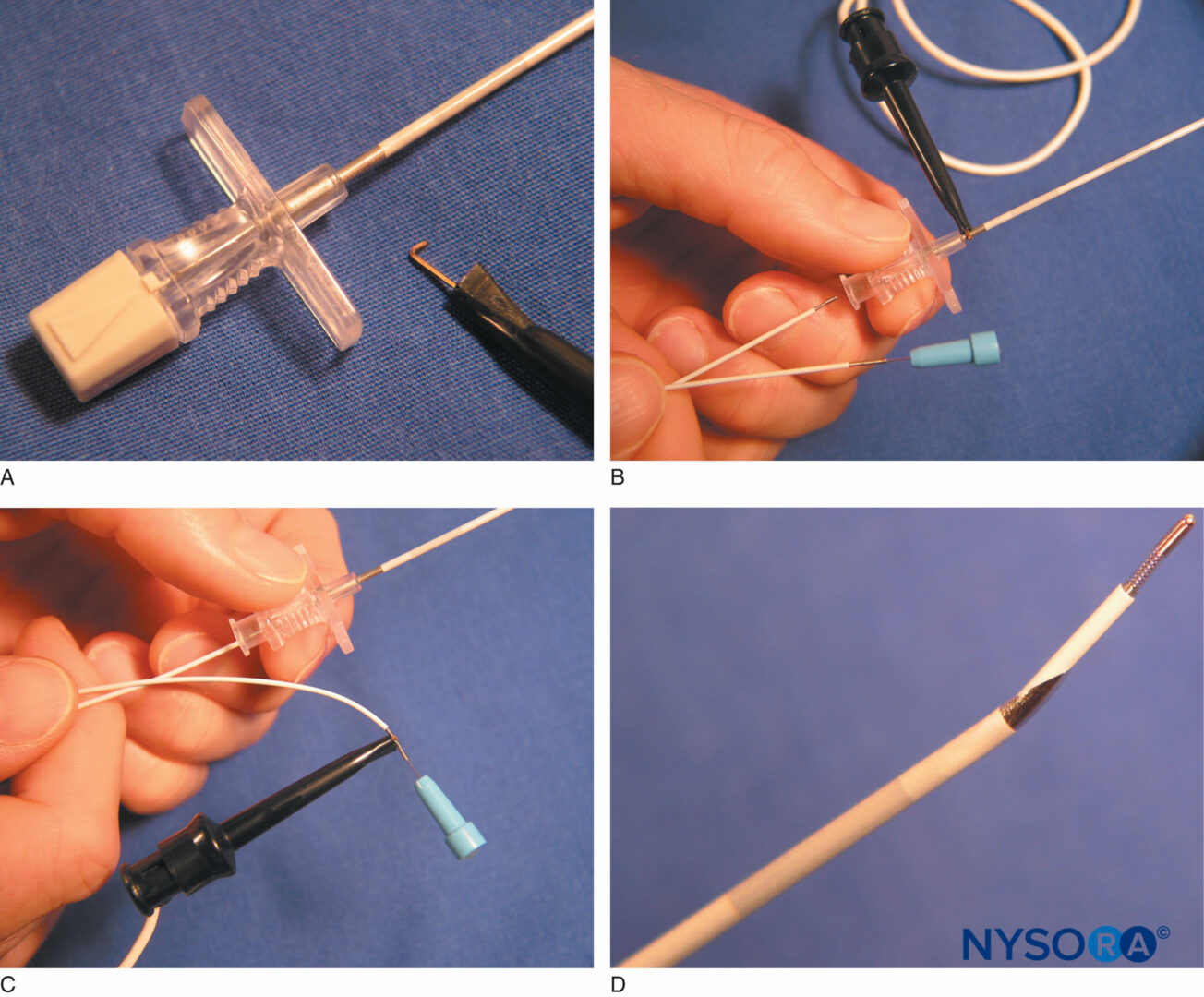 A

B

C

D

NYSORA©